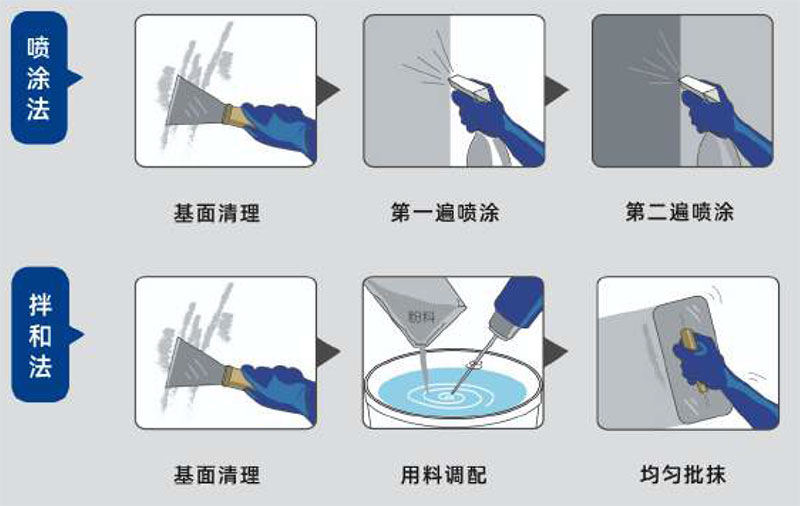 喷涂法

基面清理

第一遍喷涂

第二遍喷涂

拌和法

基面清理

粉料

用料调配

均匀批抹